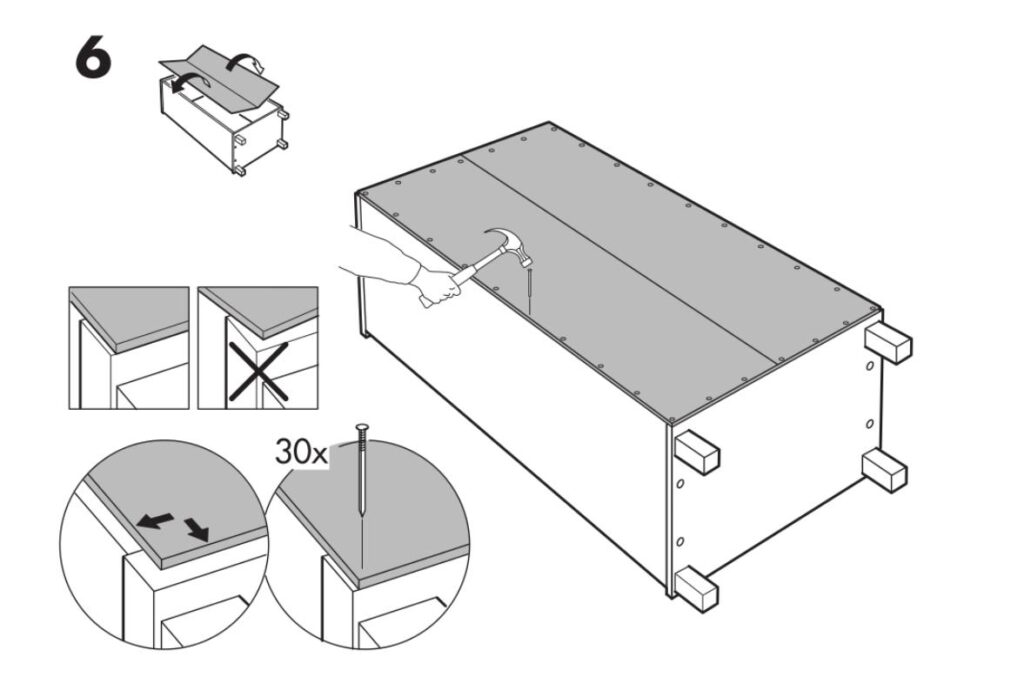 6

30x